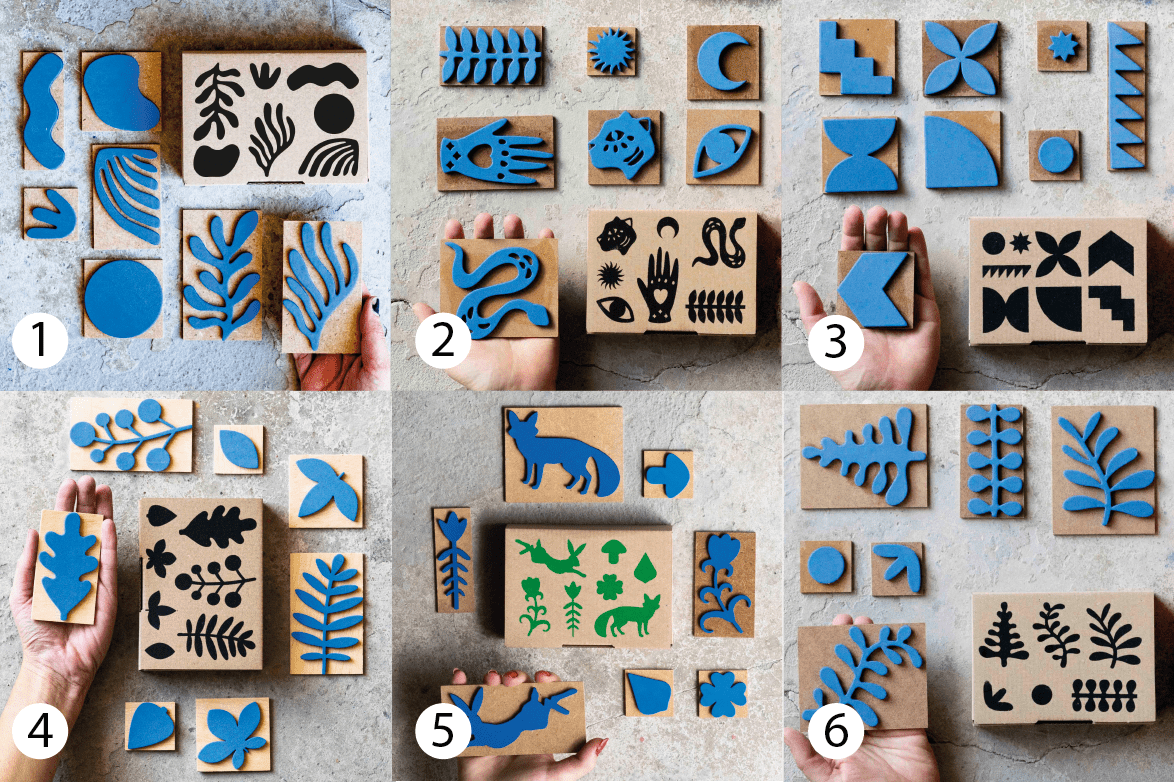 1

2

3

4

5

6